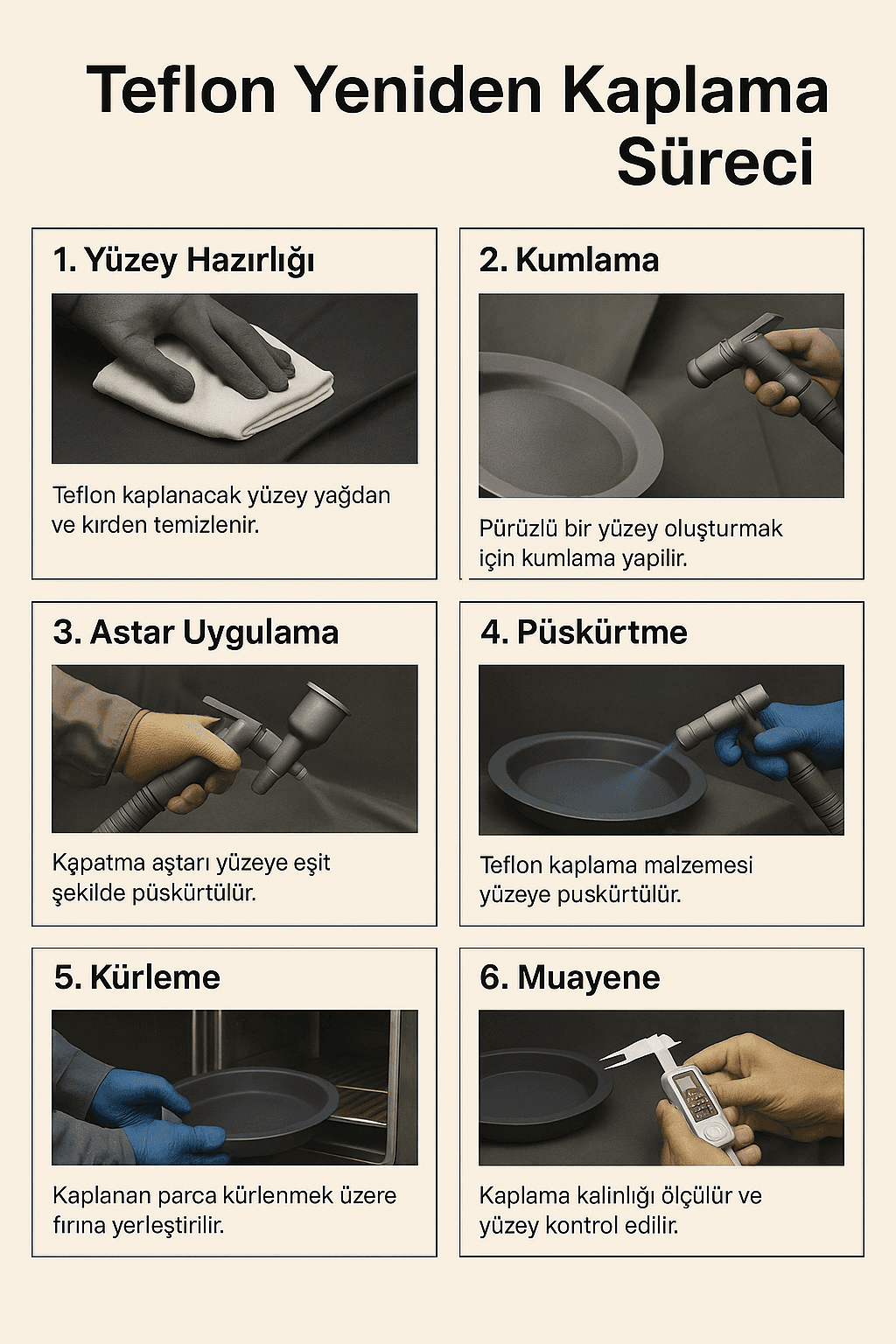 Teflon Yeniden Kaplama Süreci

1. Yüzey Hazırlığı

Teflon kaplanacak yüzey yağdan ve kırden temizlenir.

2. Kumlama

Pürüzlü bir yüzey oluşturmak için kumlama yapilir.

3. Astar Uygulama

Kąpatma aştarı yüzeye eşit şekilde püskürtülür.

4. Püskürtme

Teflon kaplama malzemesi yüzeye puskürtülür.

5. Kürleme

Kaplanan parca kürlenmek üzere fırına yerleştirilir.

6. Muayene

Kaplama kalinlığı ölçülür ve yüzey kontrol edilir.